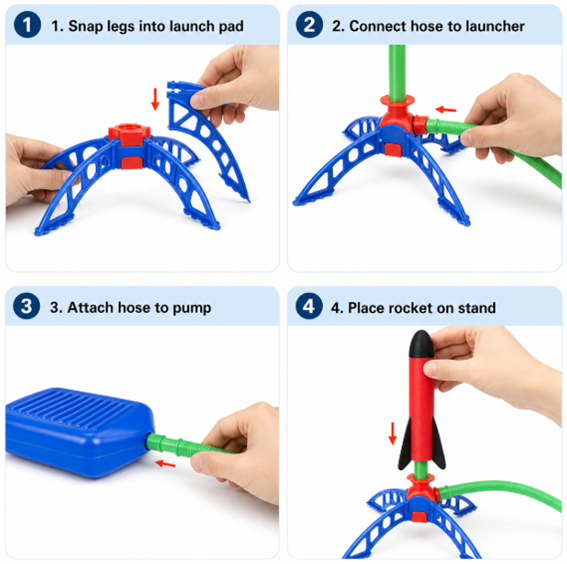 1 1. Snap legs into launch pad

2 2. Connect hose to launcher

3 3. Attach hose to pump

4 4. Place rocket on stand