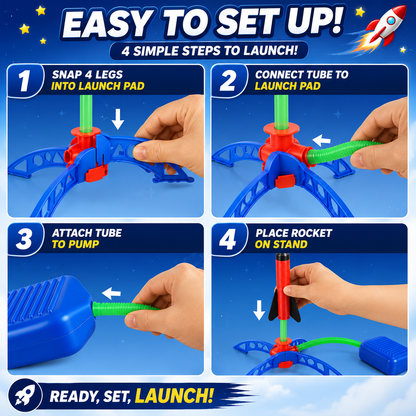 EASY TO SET UP!
4 SIMPLE STEPS TO LAUNCH!

1 SNAP 4 LEGS INTO LAUNCH PAD

2 CONNECT TUBE TO LAUNCH PAD

3 ATTACH TUBE TO PUMP

4 PLACE ROCKET ON STAND

READY, SET, LAUNCH!